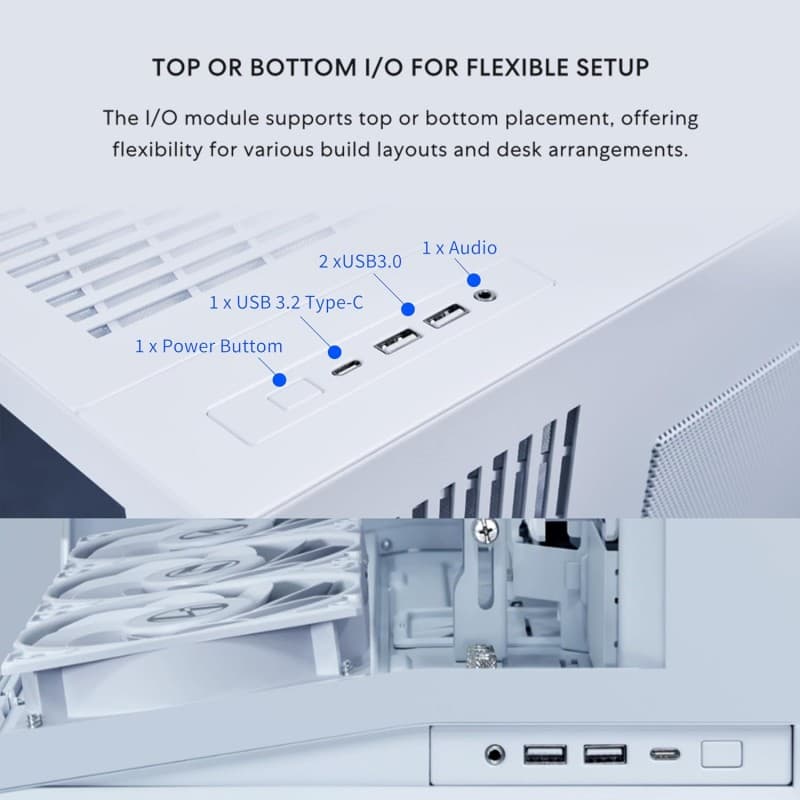 TOP OR BOTTOM I/O FOR FLEXIBLE SETUP

The I/O module supports top or bottom placement, offering flexibility for various build layouts and desk arrangements.

1 x Audio

2 xUSB3.0

1 x USB 3.2 Type-C

1 x Power Buttom